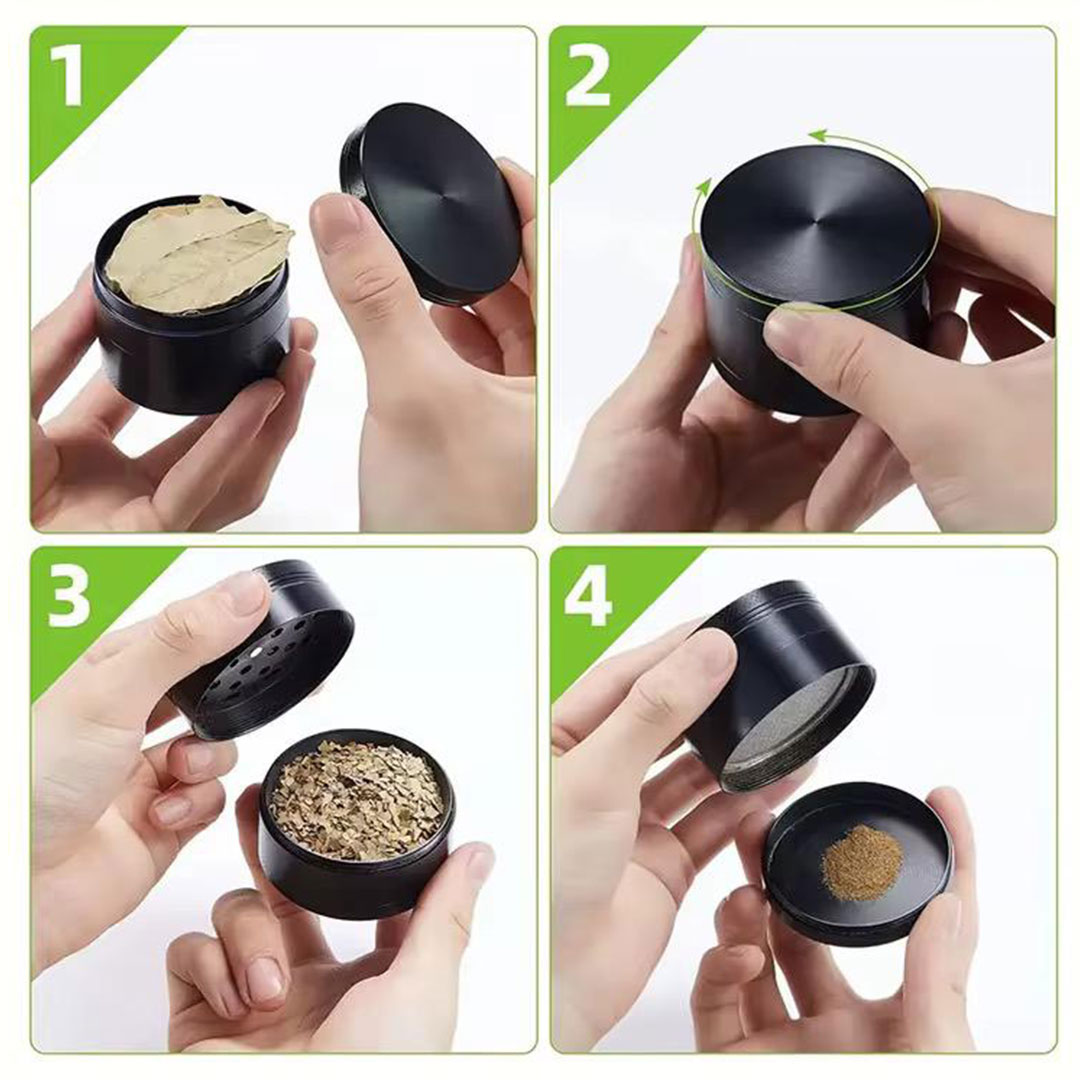 1

2

3

4