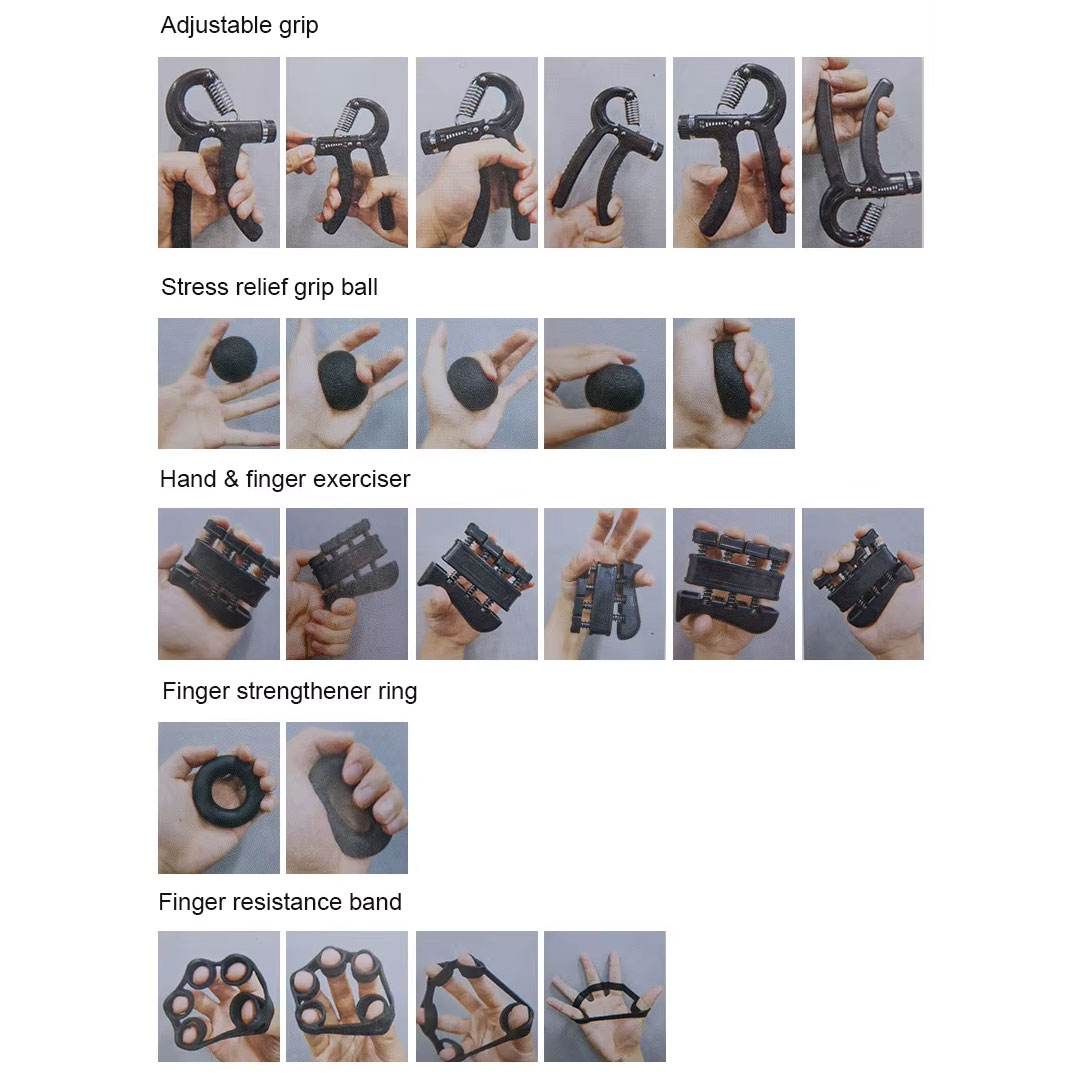 Adjustable grip

Stress relief grip ball

Hand & finger exerciser

Finger strengthener ring

Finger resistance band