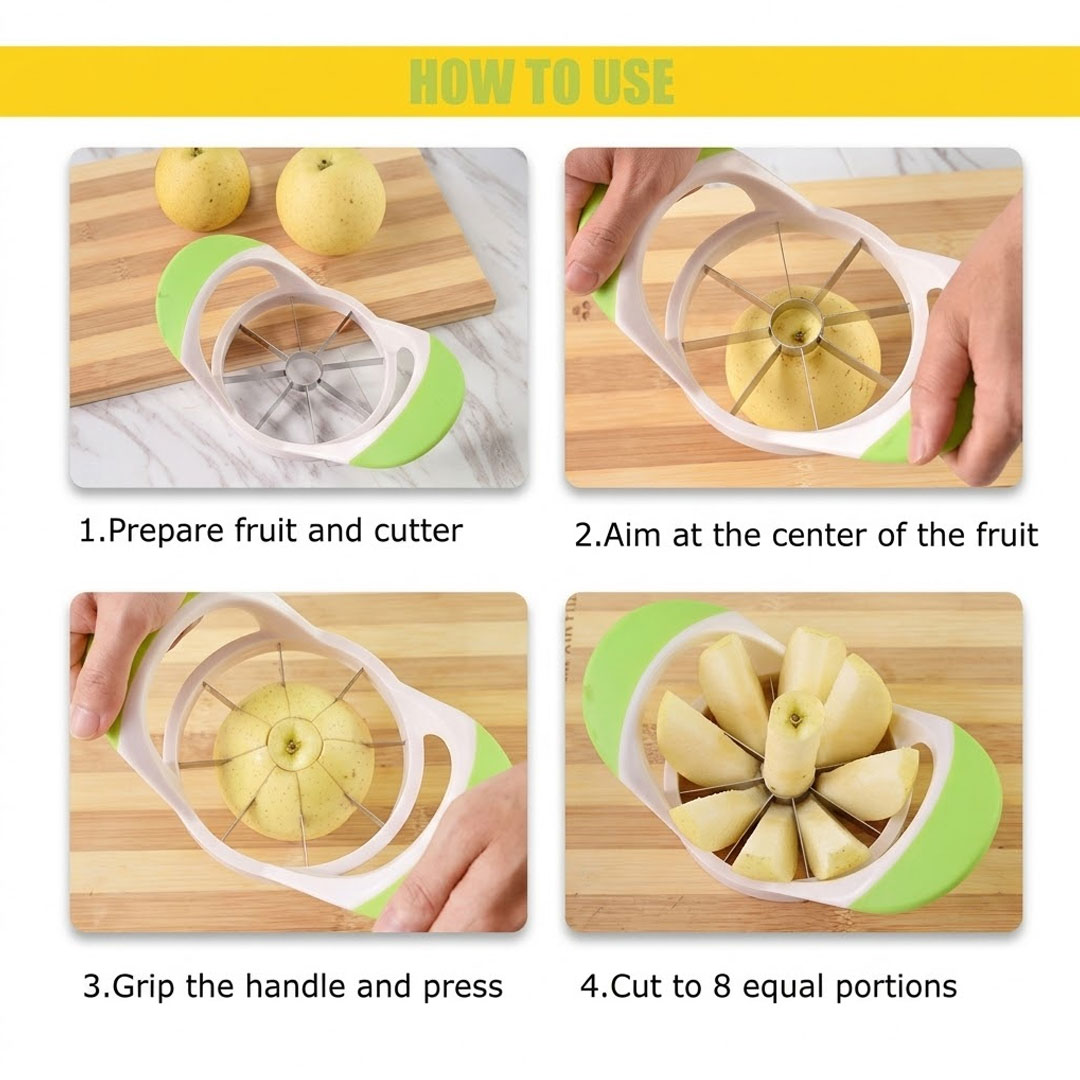 HOW TO USE

1.Prepare fruit and cutter

2.Aim at the center of the fruit

3.Grip the handle and press

4.Cut to 8 equal portions