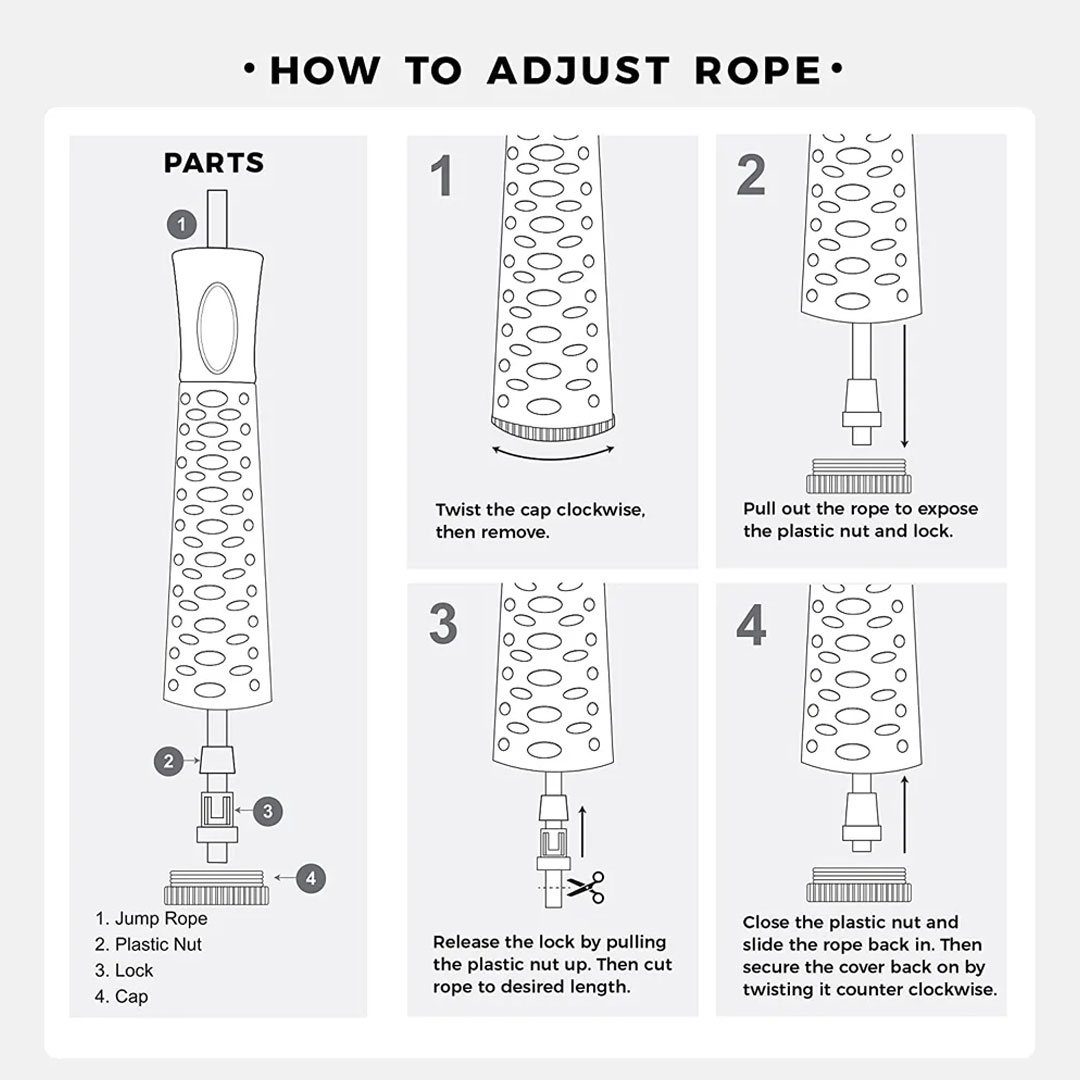 • HOW TO ADJUST ROPE •

PARTS

1

2

3

4

1. Jump Rope
2. Plastic Nut
3. Lock
4. Cap

1

Twist the cap clockwise, then remove.

2

Pull out the rope to expose the plastic nut and lock.

3

Release the lock by pulling the plastic nut up. Then cut rope to desired length.

4

Close the plastic nut and slide the rope back in. Then secure the cover back on by twisting it counter clockwise.