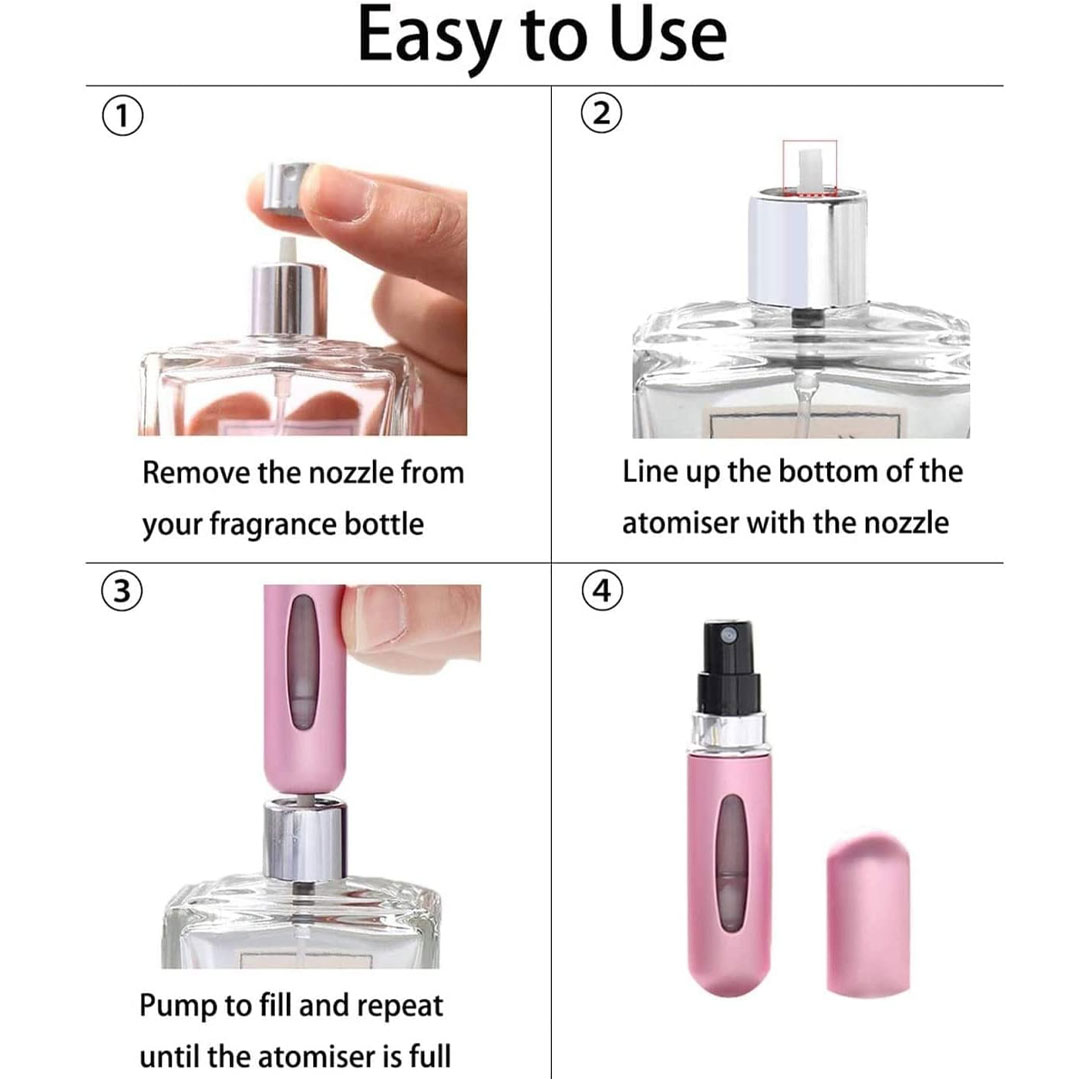 Easy to Use

①

Remove the nozzle from your fragrance bottle

②

Line up the bottom of the atomiser with the nozzle

③

Pump to fill and repeat until the atomiser is full

④