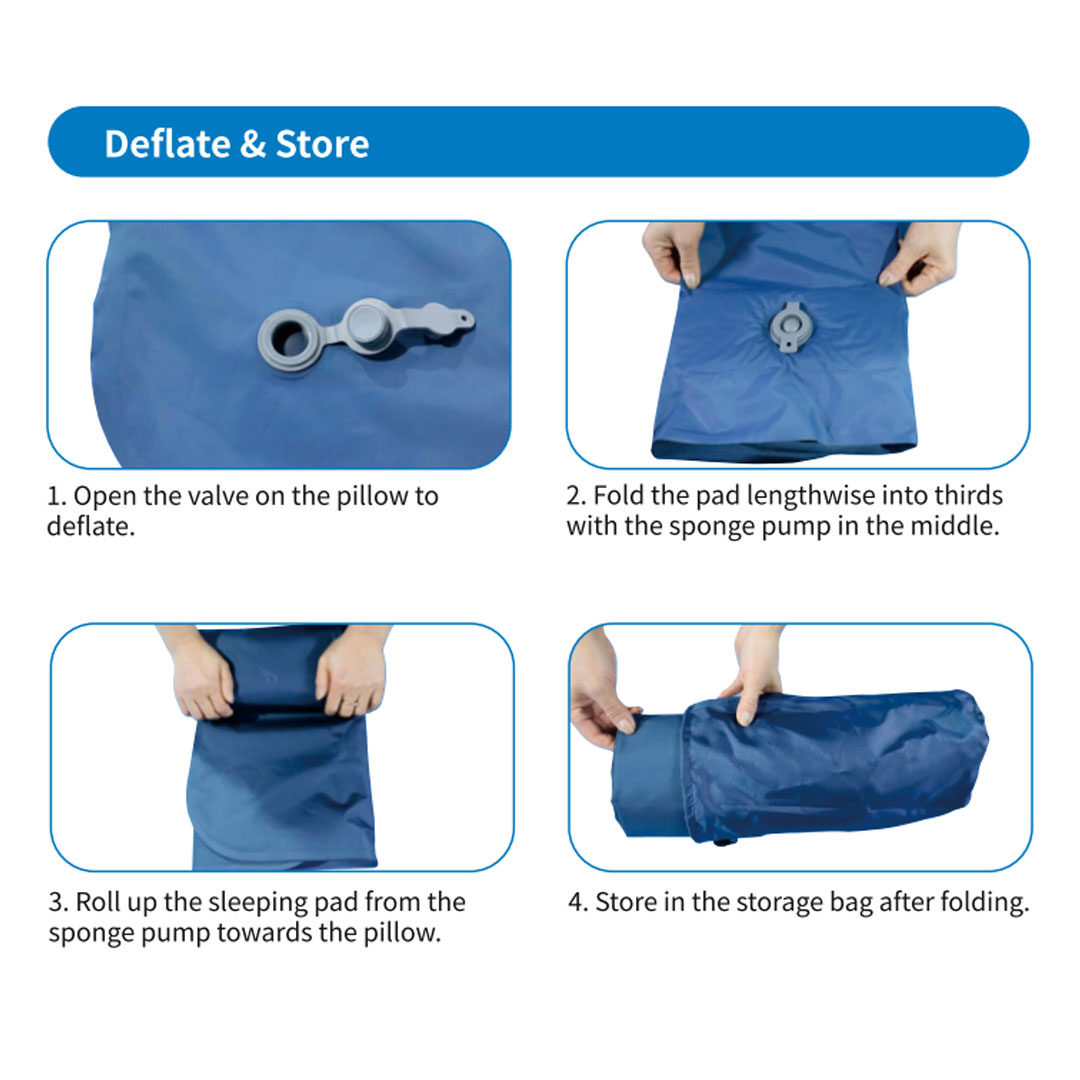 Deflate & Store

1. Open the valve on the pillow to deflate.

2. Fold the pad lengthwise into thirds with the sponge pump in the middle.

3. Roll up the sleeping pad from the sponge pump towards the pillow.

4. Store in the storage bag after folding.