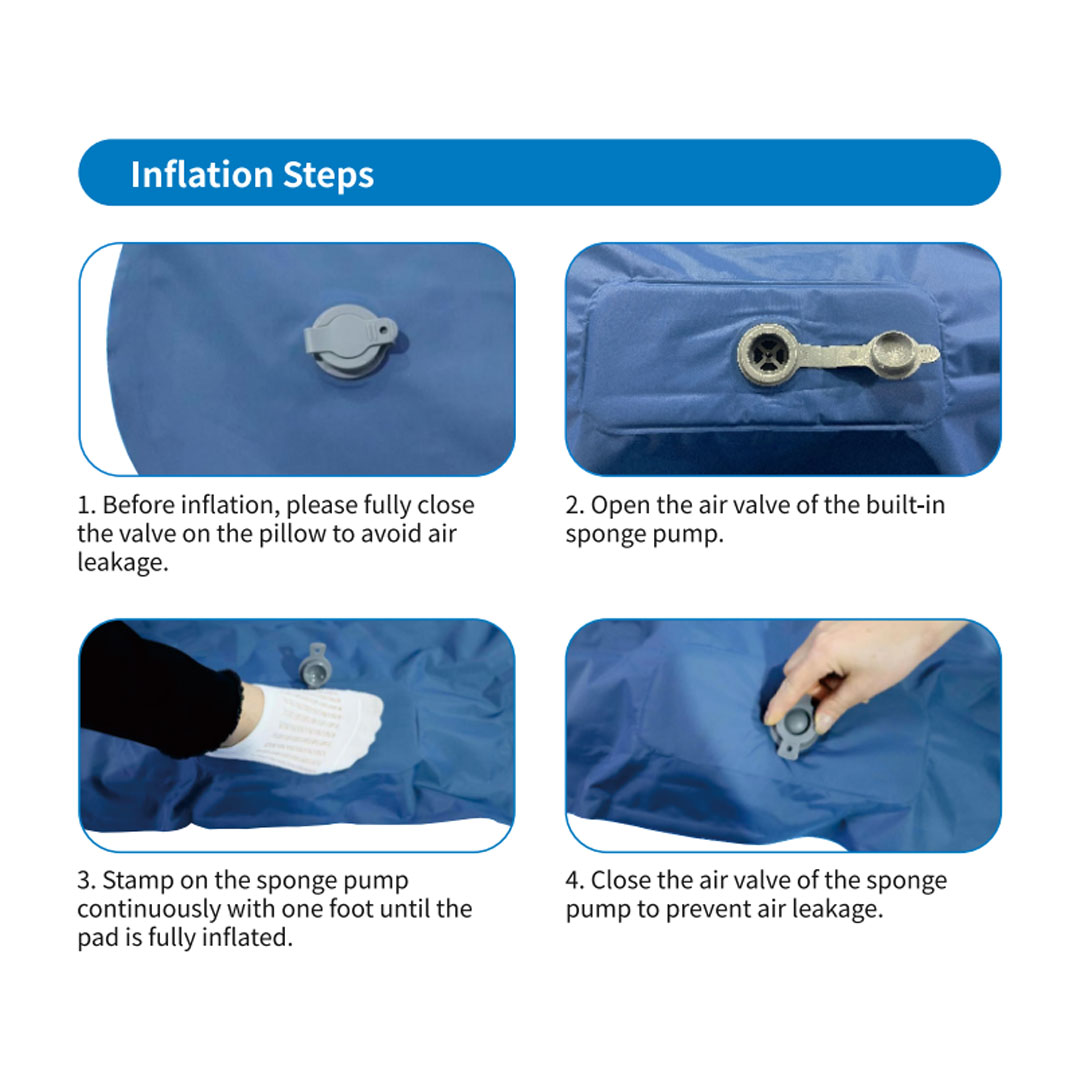 Inflation Steps

1. Before inflation, please fully close the valve on the pillow to avoid air leakage.

2. Open the air valve of the built-in sponge pump.

3. Stamp on the sponge pump continuously with one foot until the pad is fully inflated.

4. Close the air valve of the sponge pump to prevent air leakage.