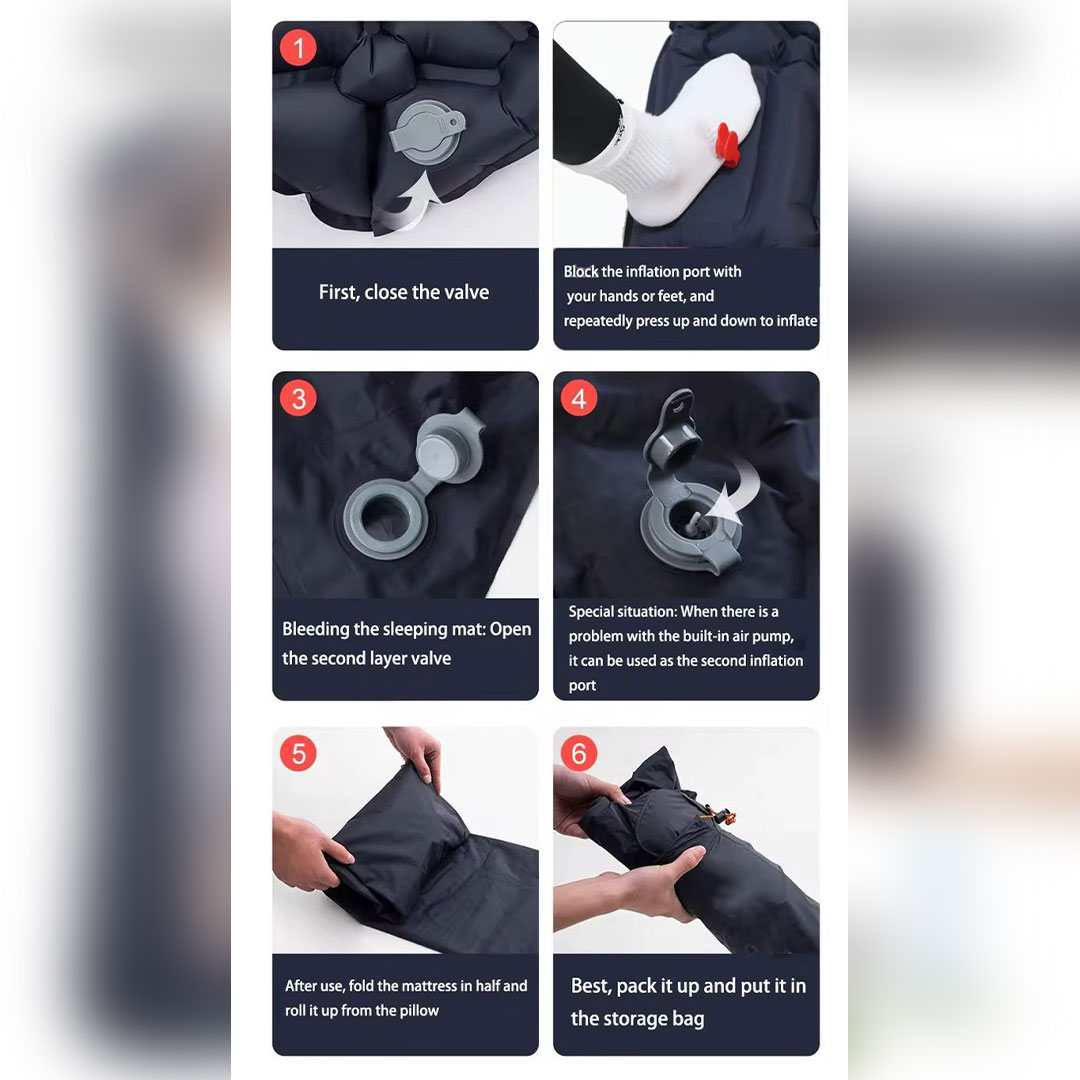 1

First, close the valve

Block the inflation port with your hands or feet, and repeatedly press up and down to inflate

3

Bleeding the sleeping mat: Open the second layer valve

4

Special situation: When there is a problem with the built-in air pump, it can be used as the second inflation port

5

After use, fold the mattress in half and roll it up from the pillow

6

Best, pack it up and put it in the storage bag