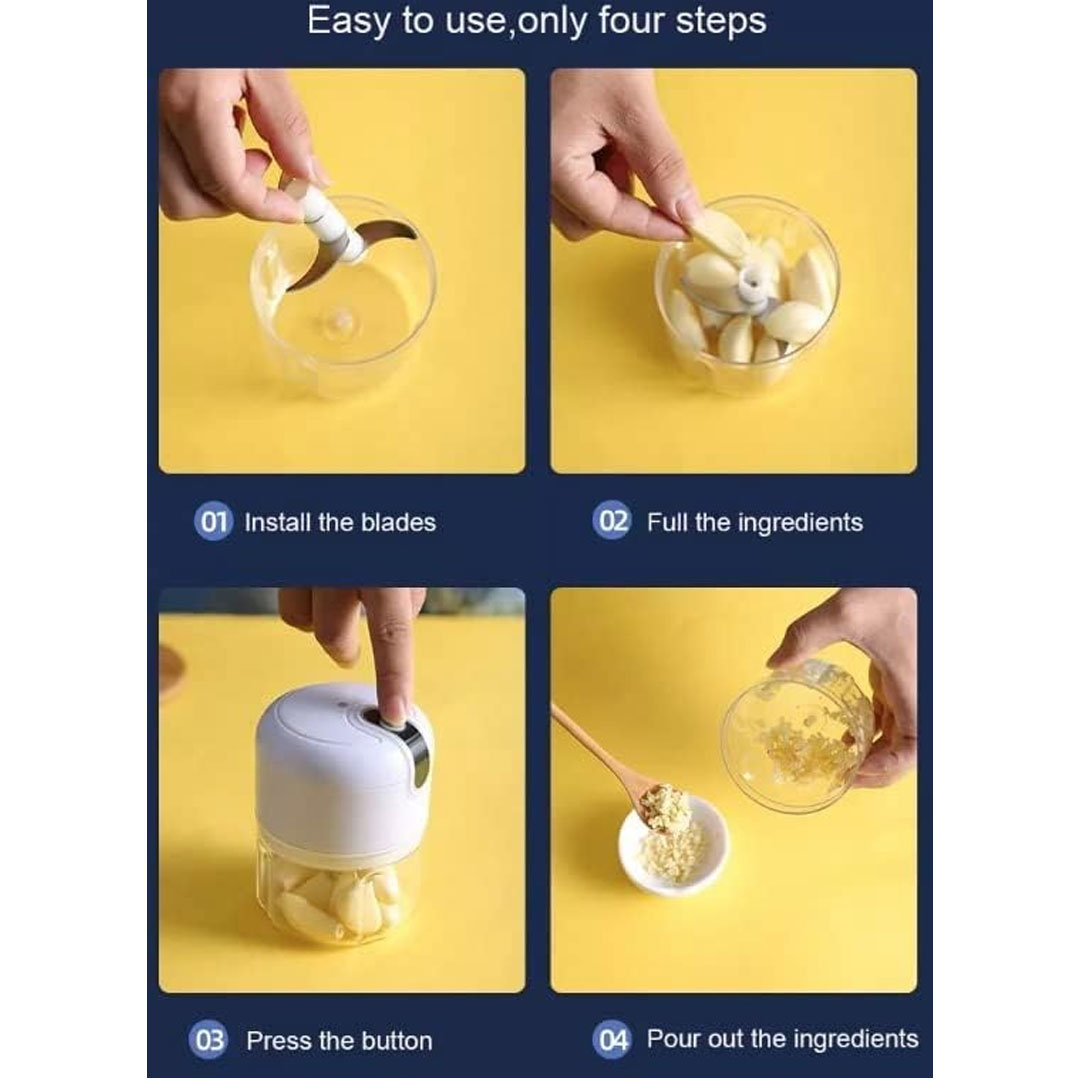 Easy to use,only four steps

01 Install the blades

02 Full the ingredients

03 Press the button

04 Pour out the ingredients