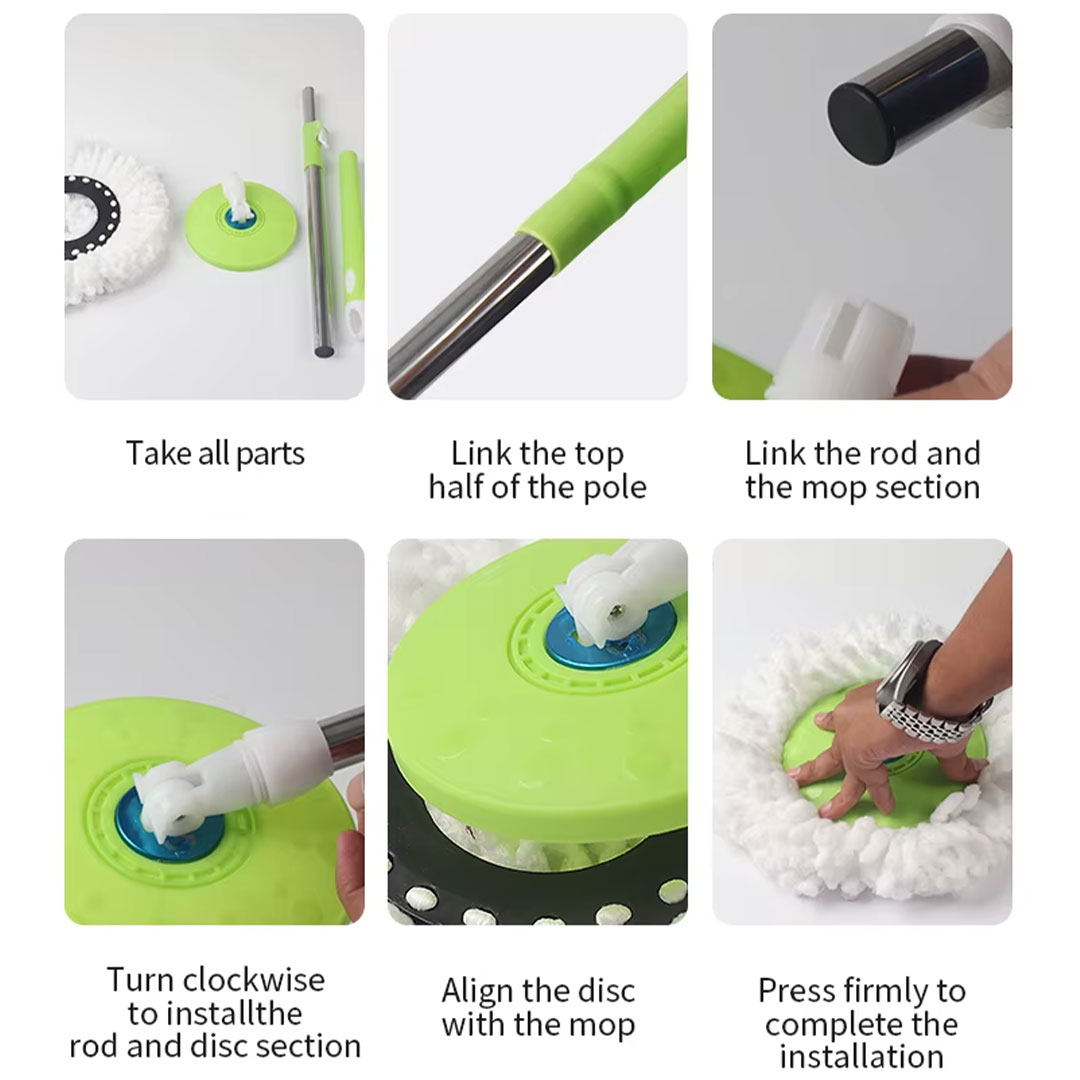 Take all parts

Link the top half of the pole

Link the rod and the mop section

Turn clockwise to installthe rod and disc section

Align the disc with the mop

Press firmly to complete the installation