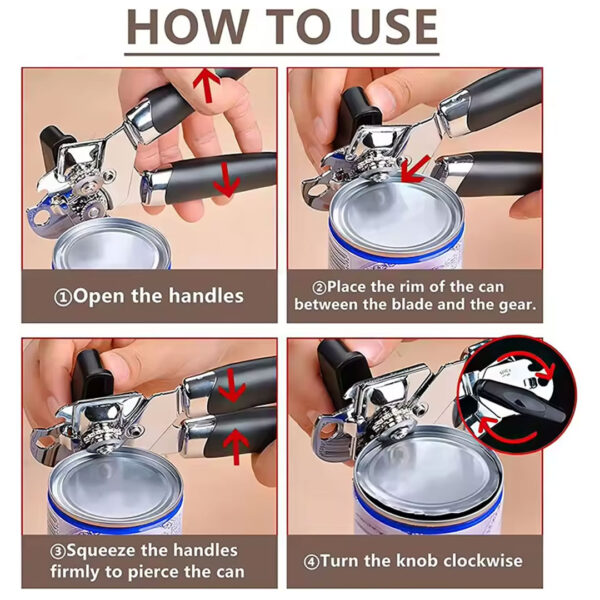 HOW TO USE

①Open the handles

②Place the rim of the can between the blade and the gear.

③Squeeze the handles firmly to pierce the can

④Turn the knob clockwise